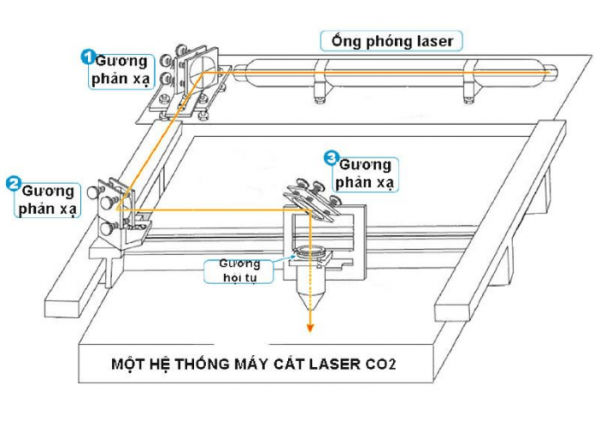 Ống phóng laser

1 Gương phản xạ

2 Gương phản xạ

3 Gương phản xạ

Gương hội tụ

MỘT HỆ THỐNG MÁY CẮT LASER CO2